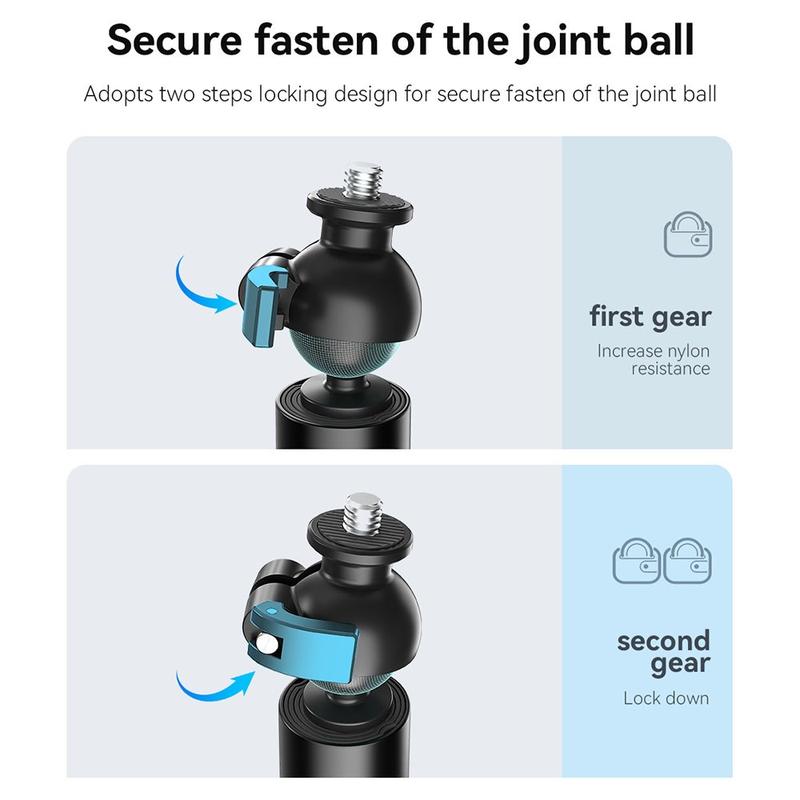 Secure fasten of the joint ball

Adopts two steps locking design for secure fasten of the joint ball

first gear

Increase nylon resistance

second gear

Lock down