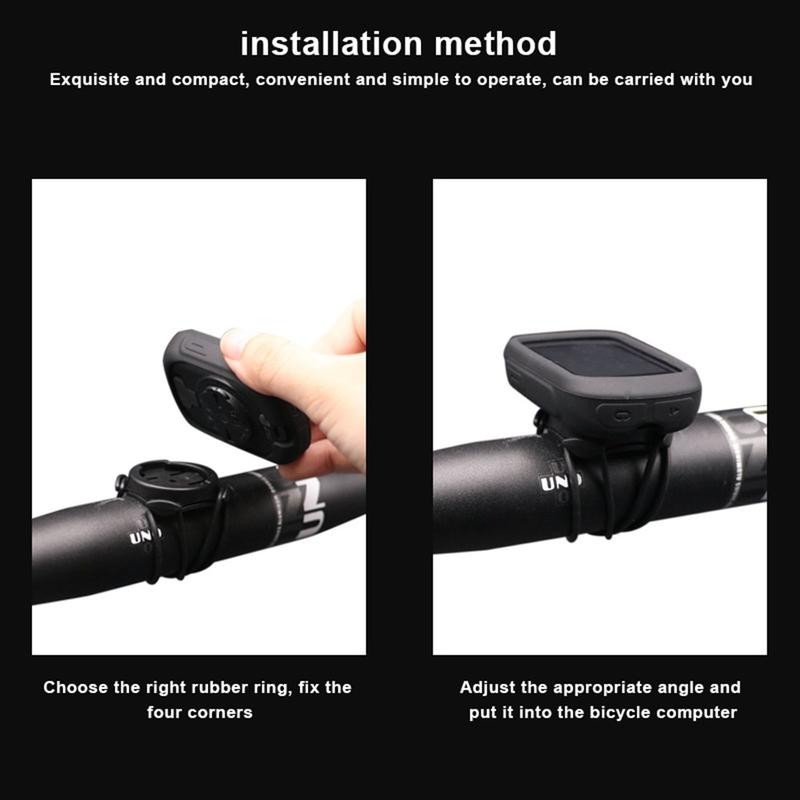 installation method

Exquisite and compact, convenient and simple to operate, can be carried with you

UNO

UNO

Choose the right rubber ring, fix the four corners

Adjust the appropriate angle and put it into the bicycle computer