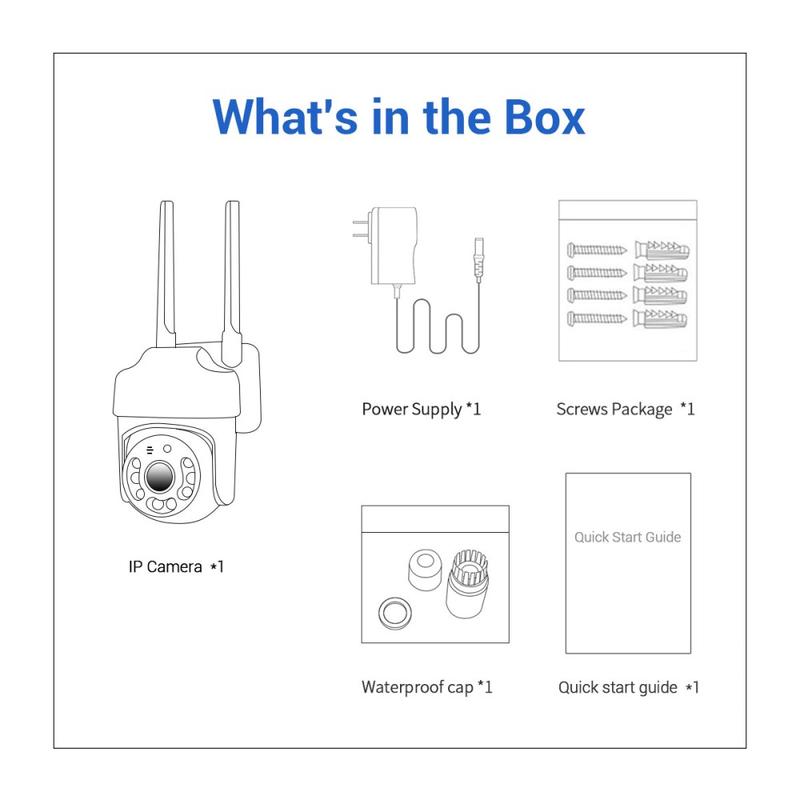 What's in the Box

Power Supply *1

Screws Package *1

IP Camera *1

Quick Start Guide

Waterproof cap *1

Quick start guide *1