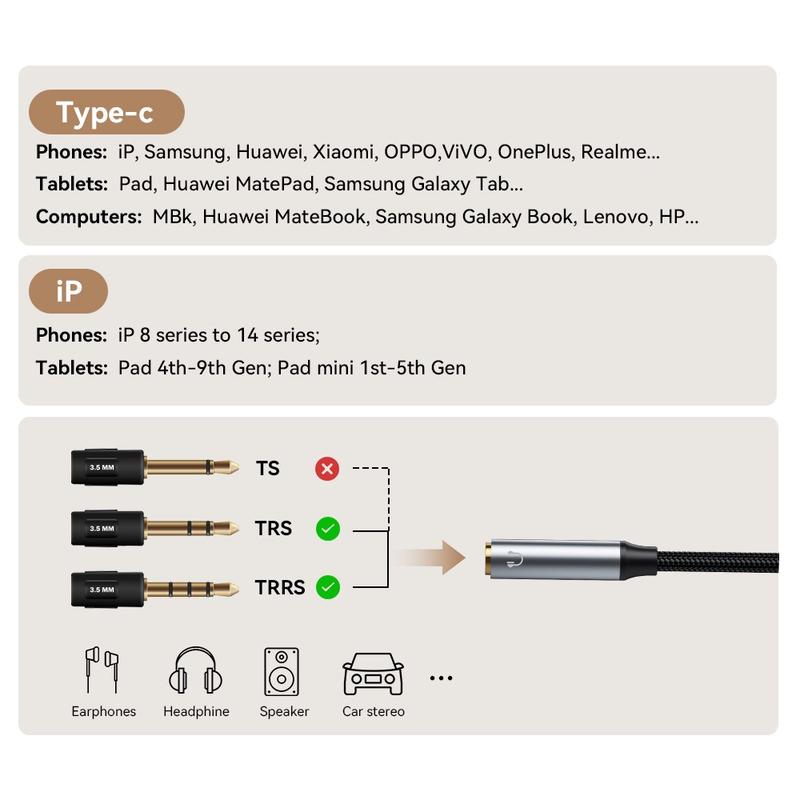 Type-c

Phones: iP, Samsung, Huawei, Xiaomi, OPPO,ViVO, OnePlus, Realme...

Tablets: Pad, Huawei MatePad, Samsung Galaxy Tab...

Computers: MBk, Huawei MateBook, Samsung Galaxy Book, Lenovo, HP...

iP

Phones: iP 8 series to 14 series;

Tablets: Pad 4th-9th Gen; Pad mini 1st-5th Gen

3.5 MM

TS

3.5 MM

TRS

3.5 MM

TRRS

Earphones

Headphine

Speaker

Car stereo

...