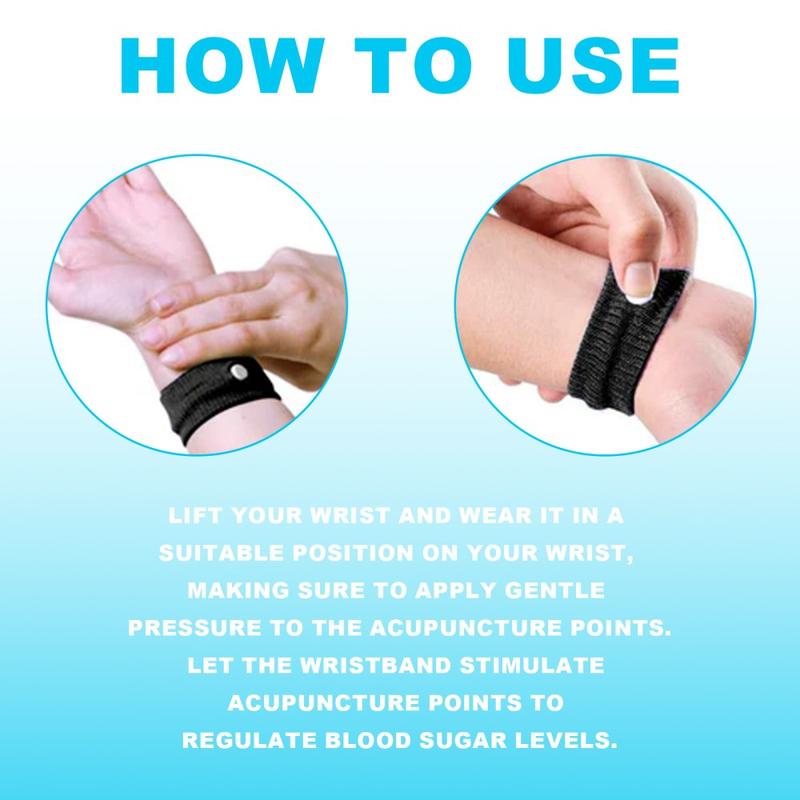 HOW TO USE

LIFT YOUR WRIST AND WEAR IT IN A SUITABLE POSITION ON YOUR WRIST, MAKING SURE TO APPLY GENTLE PRESSURE TO THE ACUPUNCTURE POINTS. LET THE WRISTBAND STIMULATE ACUPUNCTURE POINTS TO REGULATE BLOOD SUGAR LEVELS.