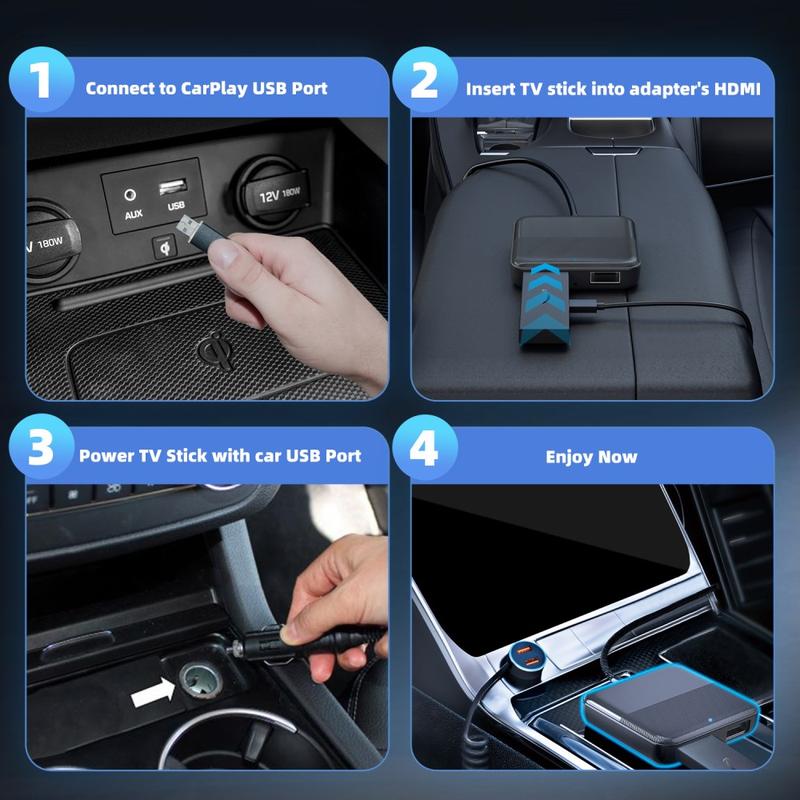 1 Connect to CarPlay USB Port

AUX USB

12V 180W

V 180W

2 Insert TV stick into adapter's HDMI

3 Power TV Stick with car USB Port

4 Enjoy Now