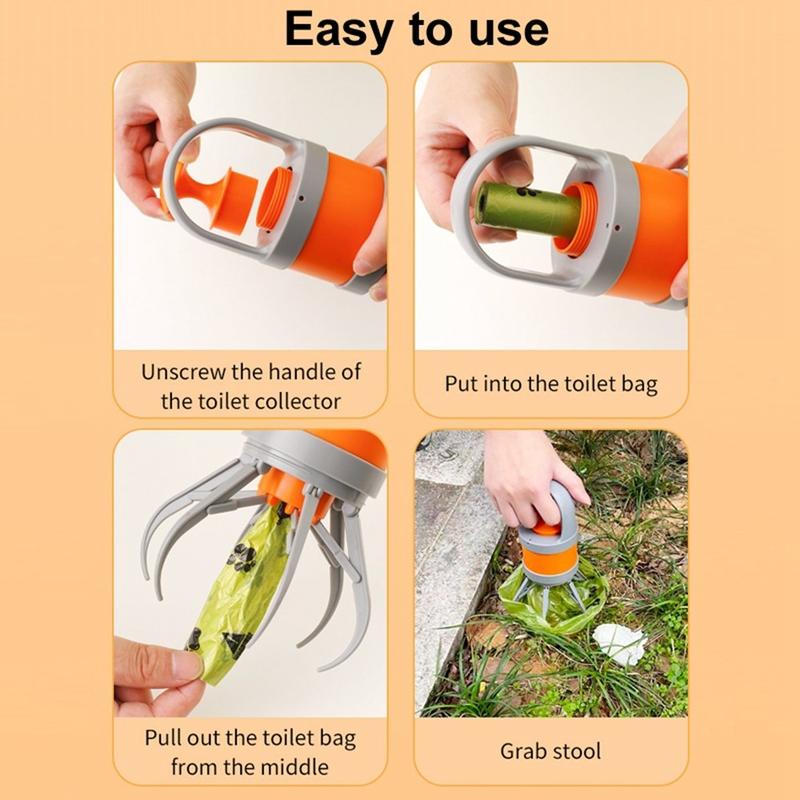 Easy to use

Unscrew the handle of the toilet collector

Put into the toilet bag

Pull out the toilet bag from the middle

Grab stool