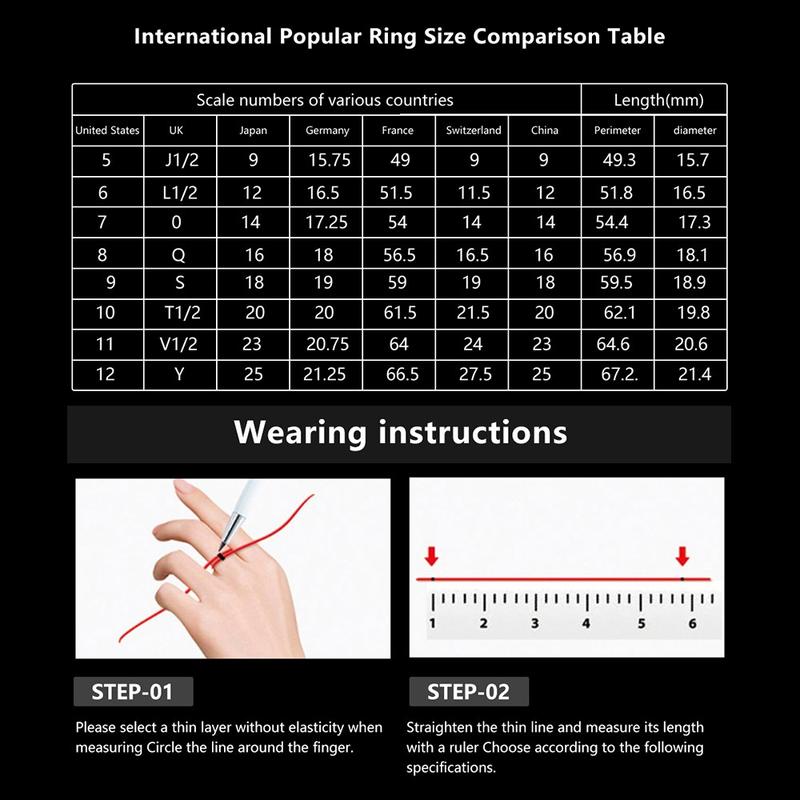 International Popular Ring Size Comparison Table

| Scale numbers of various countries | | | | | | | Length(mm) | |
|---|---|---|---|---|---|---|---|---|
| United States | UK | Japan | Germany | France | Switzerland | China | Perimeter | diameter |
| 5 | J1/2 | 9 | 15.75 | 49 | 9 | 9 | 49.3 | 15.7 |
| 6 | L1/2 | 12 | 16.5 | 51.5 | 11.5 | 12 | 51.8 | 16.5 |
| 7 | 0 | 14 | 17.25 | 54 | 14 | 14 | 54.4 | 17.3 |
| 8 | Q | 16 | 18 | 56.5 | 16.5 | 16 | 56.9 | 18.1 |
| 9 | S | 18 | 19 | 59 | 19 | 18 | 59.5 | 18.9 |
| 10 | T1/2 | 20 | 20 | 61.5 | 21.5 | 20 | 62.1 | 19.8 |
| 11 | V1/2 | 23 | 20.75 | 64 | 24 | 23 | 64.6 | 20.6 |
| 12 | Y | 25 | 21.25 | 66.5 | 27.5 | 25 | 67.2. | 21.4 |

Wearing instructions

1 2 3 4 5 6

STEP-01

Please select a thin layer without elasticity when measuring Circle the line around the finger.

STEP-02

Straighten the thin line and measure its length with a ruler Choose according to the following specifications.