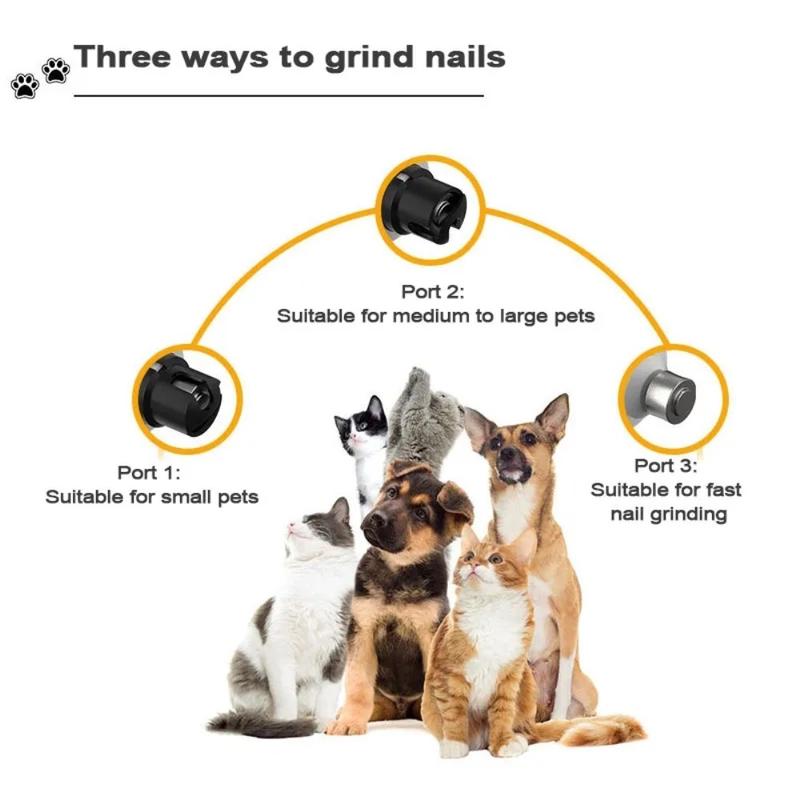 Three ways to grind nails

Port 2:
Suitable for medium to large pets

Port 1:
Suitable for small pets

Port 3:
Suitable for fast nail grinding