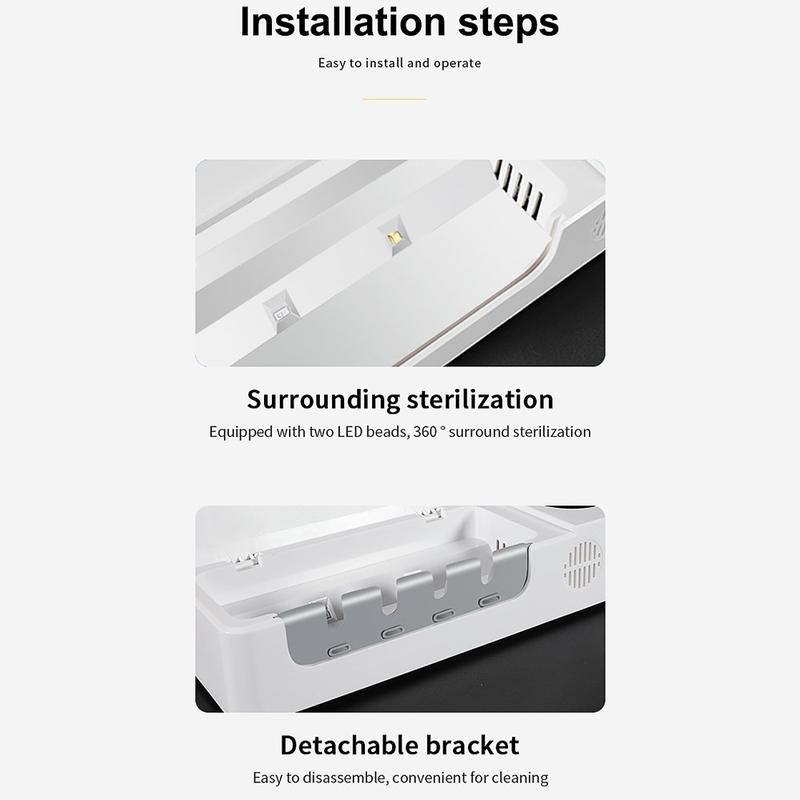 Installation steps

Easy to install and operate

Surrounding sterilization

Equipped with two LED beads, 360 ° surround sterilization

Detachable bracket

Easy to disassemble, convenient for cleaning