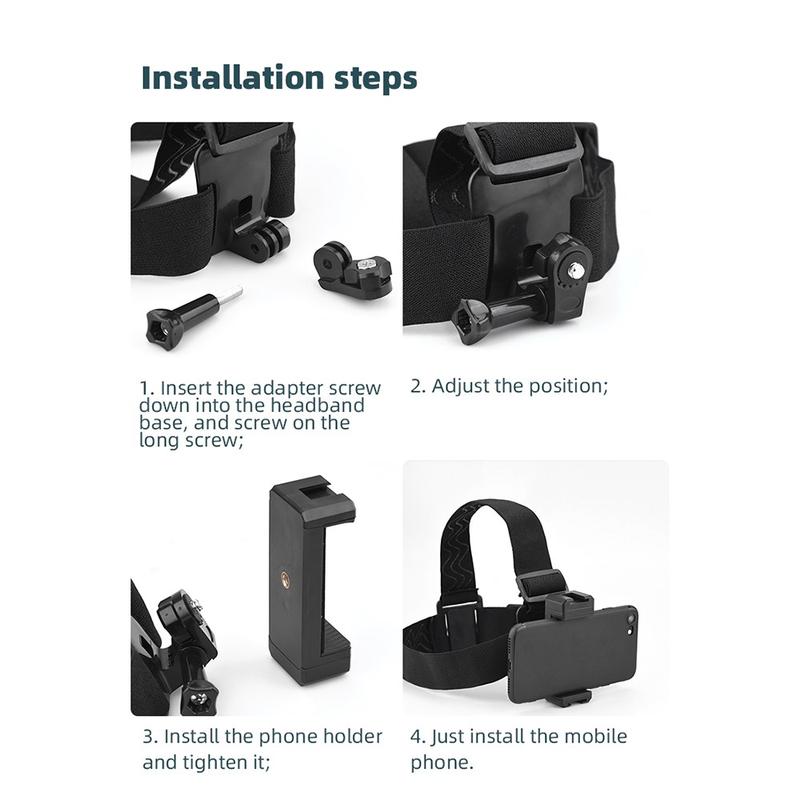 Installation steps

1. Insert the adapter screw down into the headband base, and screw on the long screw;

2. Adjust the position;

3. Install the phone holder and tighten it;

4. Just install the mobile phone.